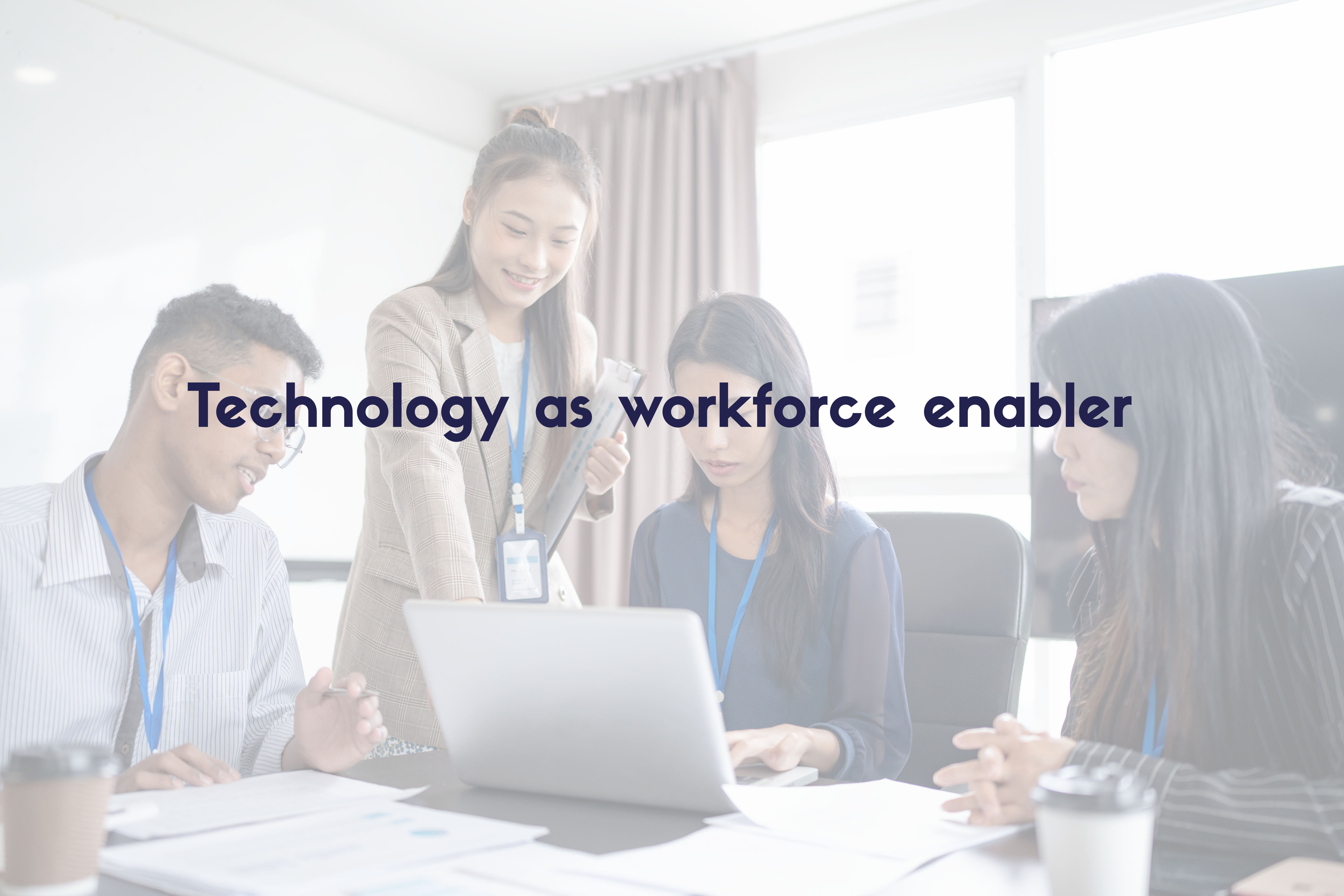 Technology as workforce enabler